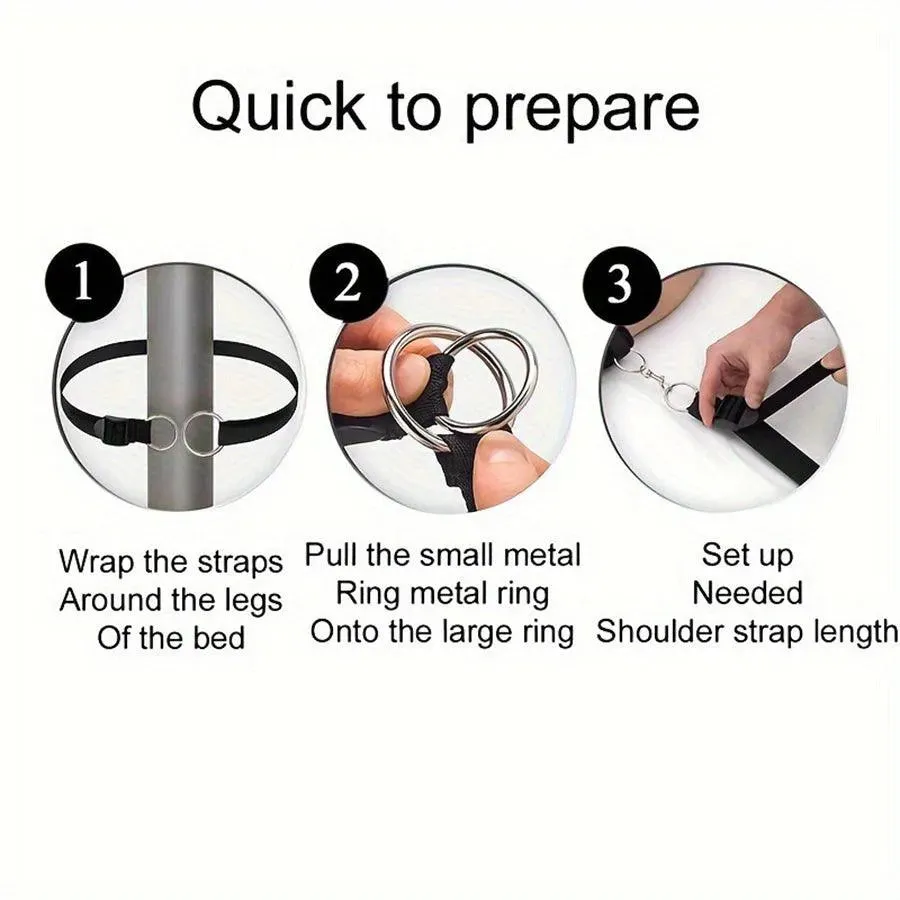 Quick to prepare

1

Wrap the straps
Around the legs
Of the bed

2

Pull the small metal
Ring metal ring
Onto the large ring

3

Set up
Needed
Shoulder strap length